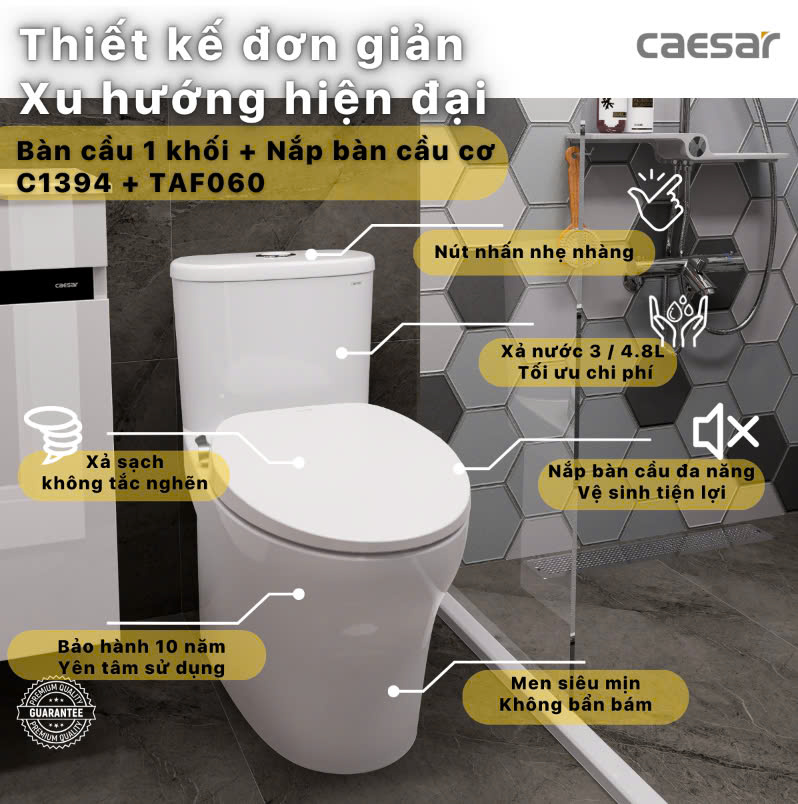 Thiết kế đơn giản
Xu hướng hiện đại

caesar

Bàn cầu 1 khối + Nắp bàn cầu cơ
C1394 + TAF060

caesar

Nút nhấn nhẹ nhàng

Xả nước 3 / 4.8L
Tối ưu chi phí

Xả sạch
không tắc nghẽn

Nắp bàn cầu đa năng
Vệ sinh tiện lợi

Bảo hành 10 năm
Yên tâm sử dụng

Men siêu mịn
Không bẩn bám

PREMIUM QUALITY
GUARANTEE
PREMIUM QUALITY