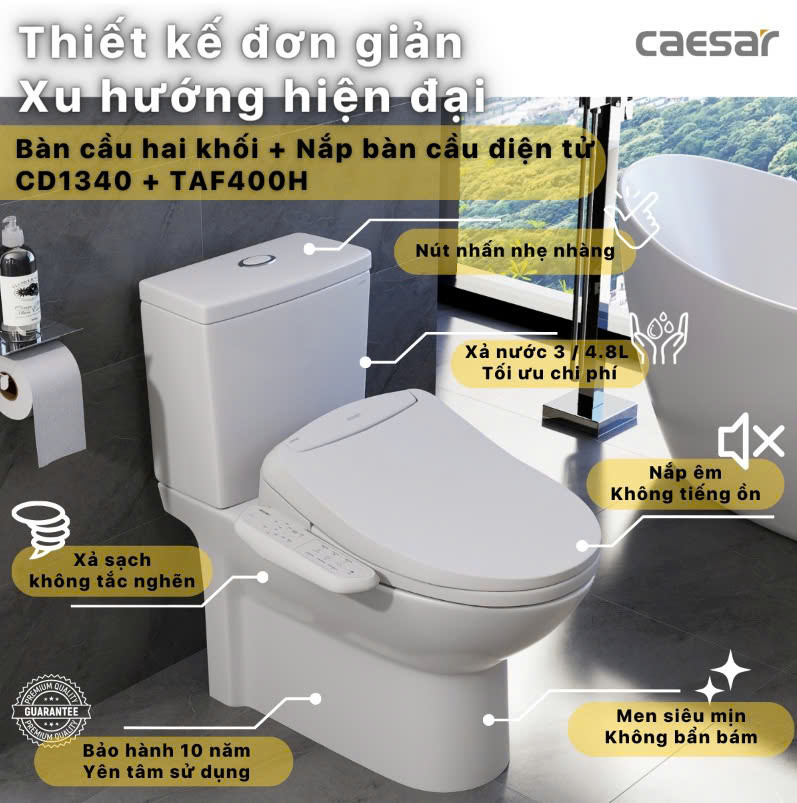 Thiết kế đơn giản
Xu hướng hiện đại

caesar

Bàn cầu hai khối + Nắp bàn cầu điện tử
CD1340 + TAF400H

Nút nhấn nhẹ nhàng

Xả nước 3 / 4.8L
Tối ưu chi phí

Nắp êm
Không tiếng ồn

Xả sạch
không tắc nghẽn

PREMIUM QUALITY
GUARANTEE
PREMIUM QUALITY

Bảo hành 10 năm
Yên tâm sử dụng

Men siêu mịn
Không bẩn bám